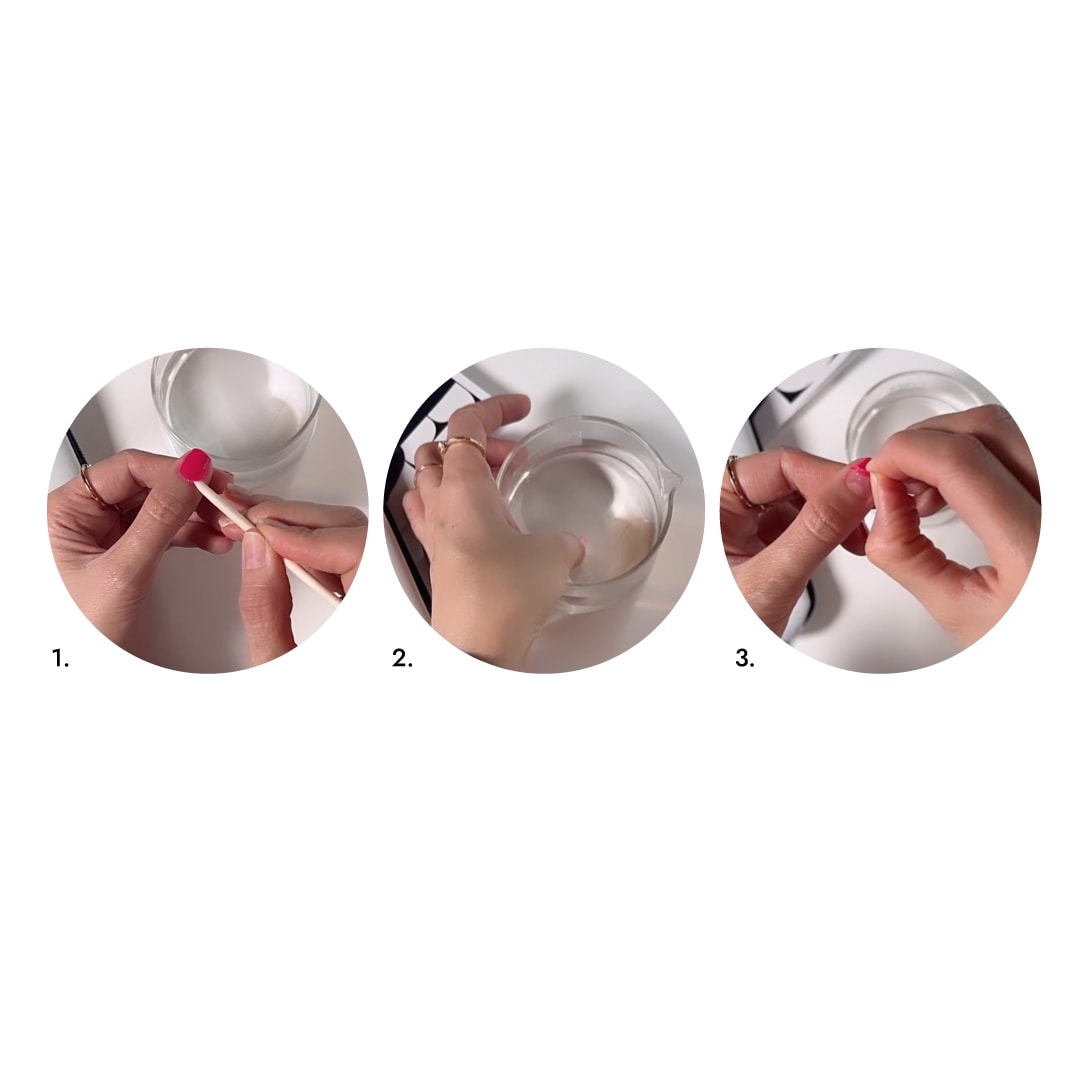 1.

2.

3.